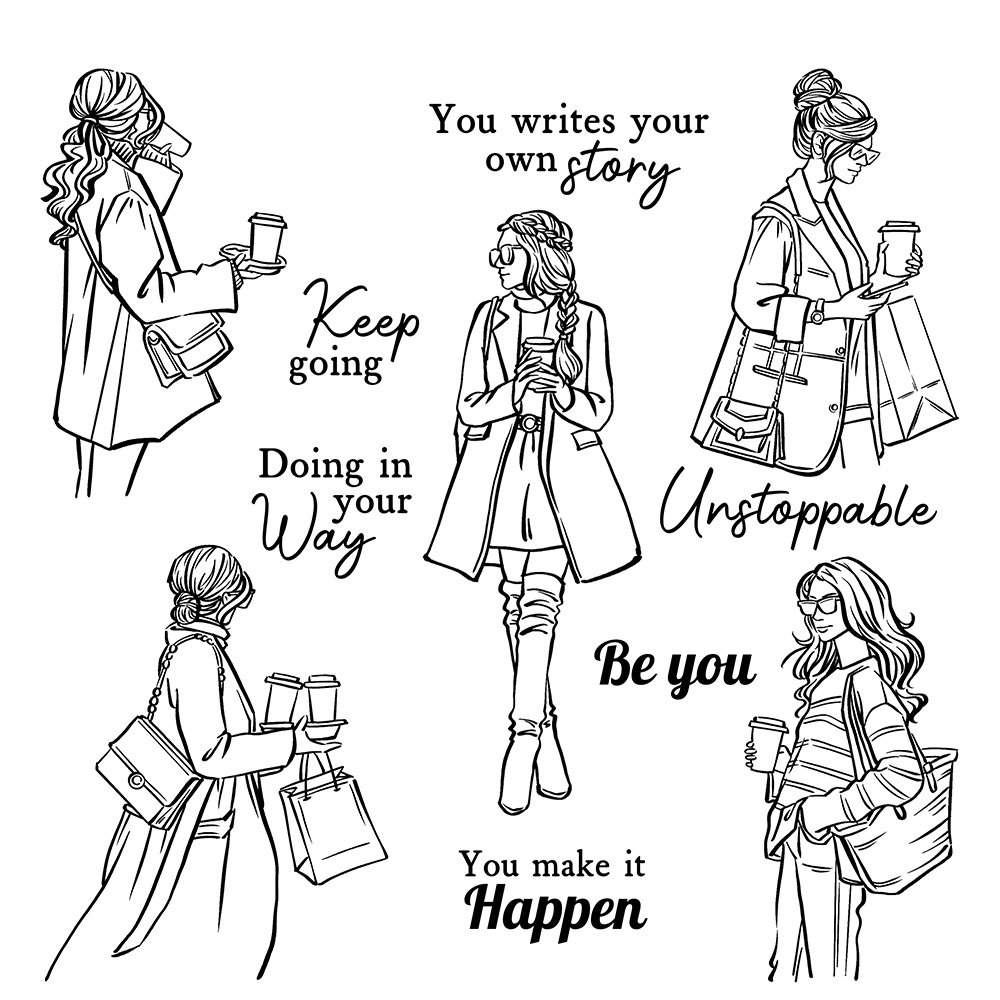 You writes your own story

Keep going

Doing in your Way

Unstoppable

Be you

You make it Happen